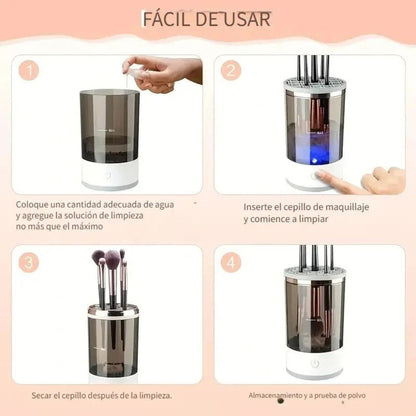 FÁCIL DE USAR

1

Coloque una cantidad adecuada de agua y agregue la solución de limpieza no más que el máximo

2

Inserte el cepillo de maquillaje y comience a limpiar

3

Secar el cepillo después de la limpieza.

4

Almacenamiento y a prueba de polvo