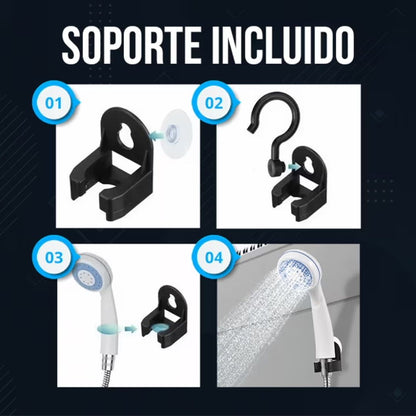 SOPORTE INCLUIDO

01

02

03

04