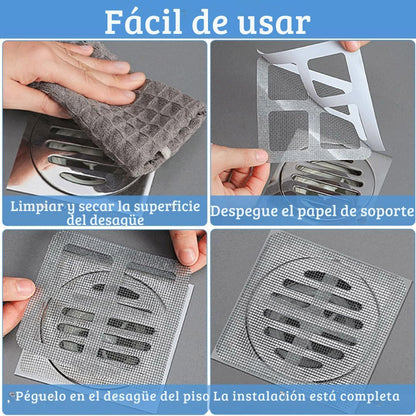 Fácil de usar

Limpiar y secar la superficie del desagüe

Despegue el papel de soporte

Péguelo en el desagüe del piso

La instalación está completa