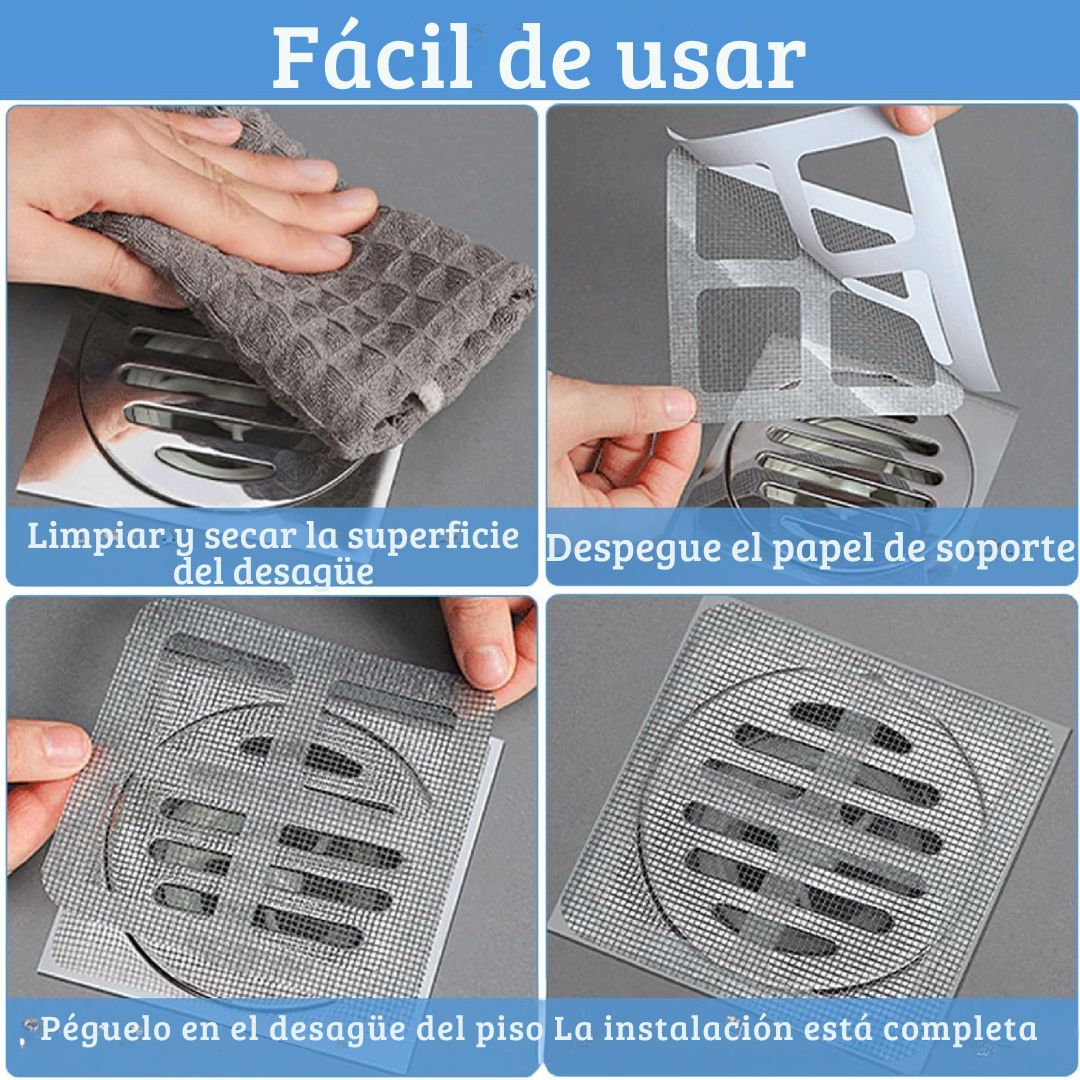 Fácil de usar

Limpiar y secar la superficie del desagüe

Despegue el papel de soporte

Péguelo en el desagüe del piso

La instalación está completa