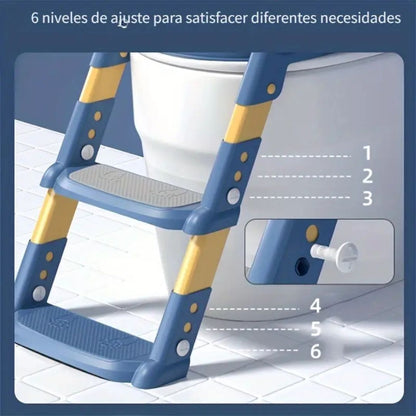 6 niveles de ajuste para satisfacer diferentes necesidades

1
2
3
4
5
6