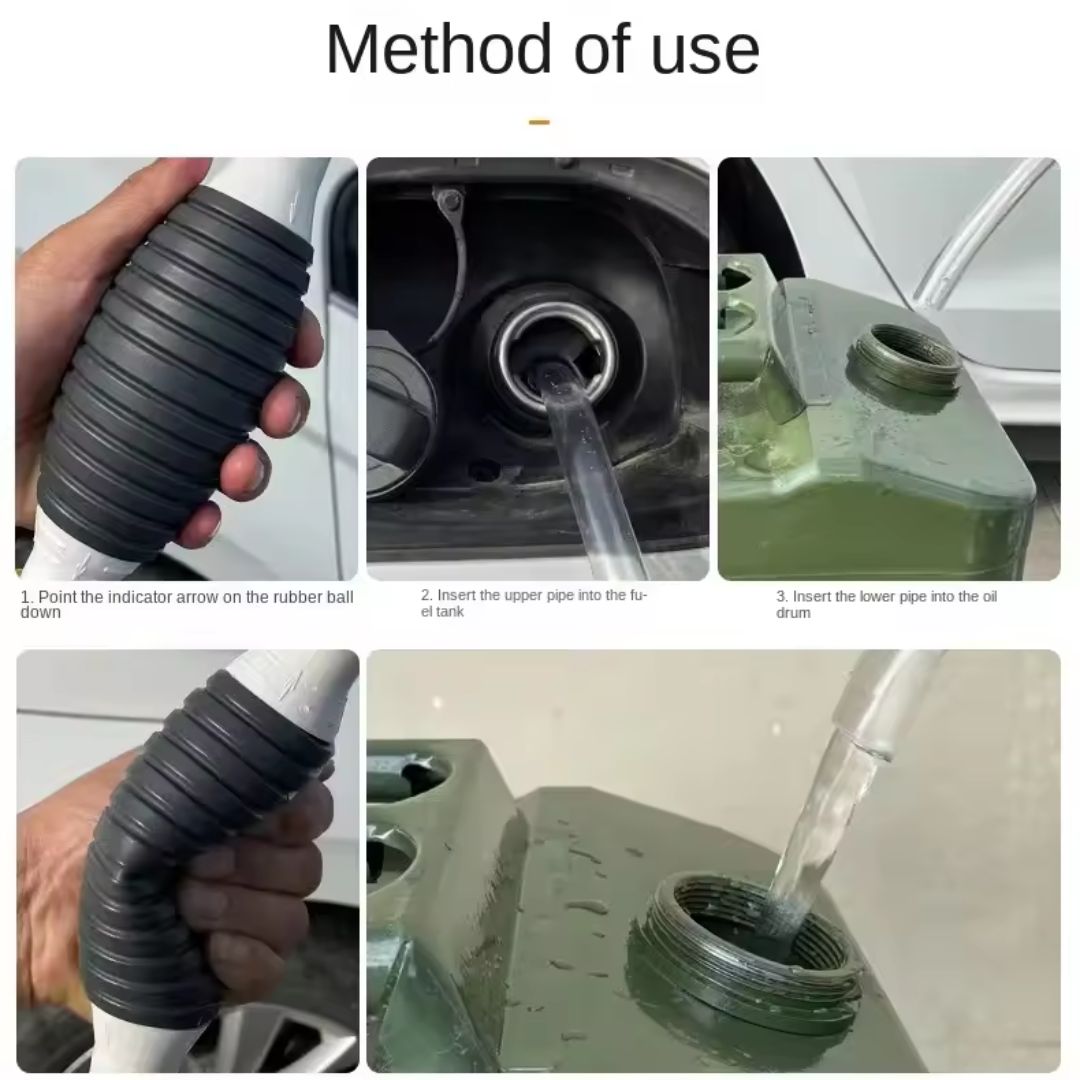 Method of use

1. Point the indicator arrow on the rubber ball down

2. Insert the upper pipe into the fuel tank

3. Insert the lower pipe into the oil drum